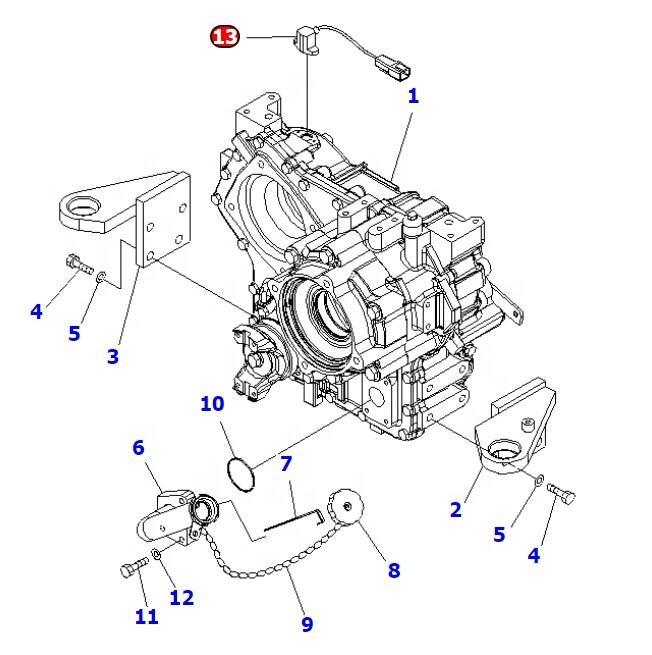 13
1
4
5
3
10
6
7
2
5
4
8
11
12
9